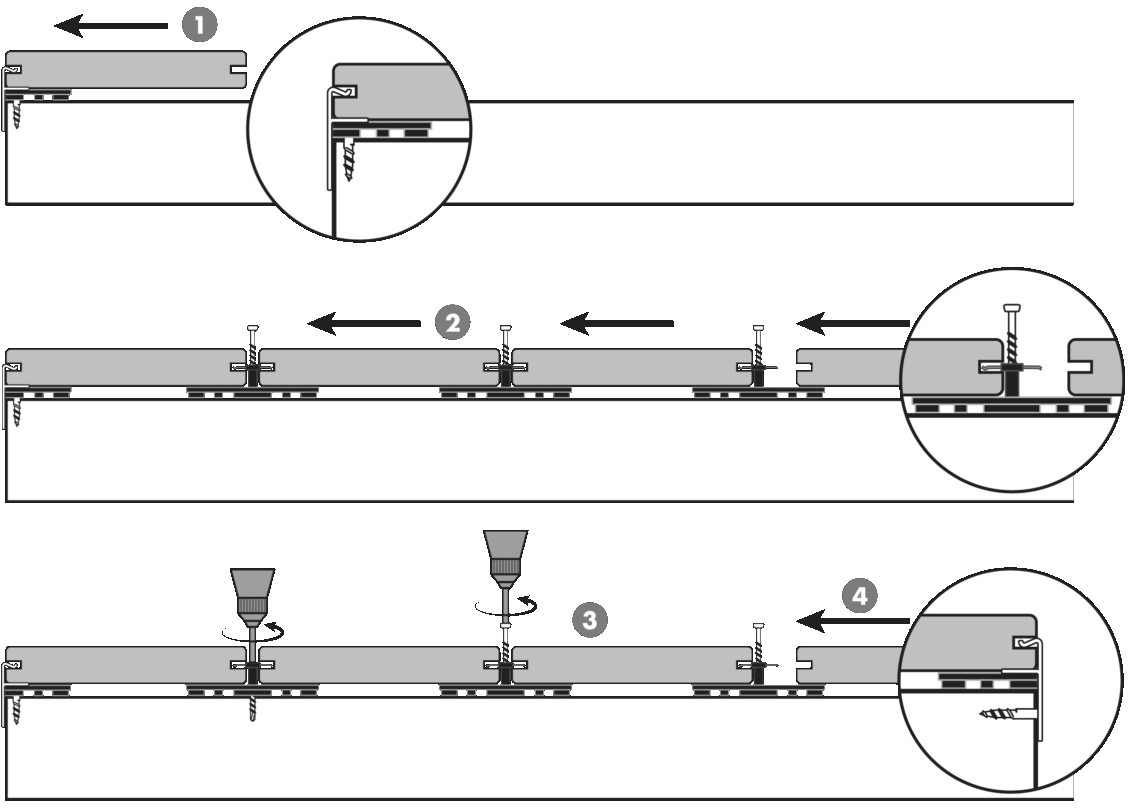 1

2

3

4